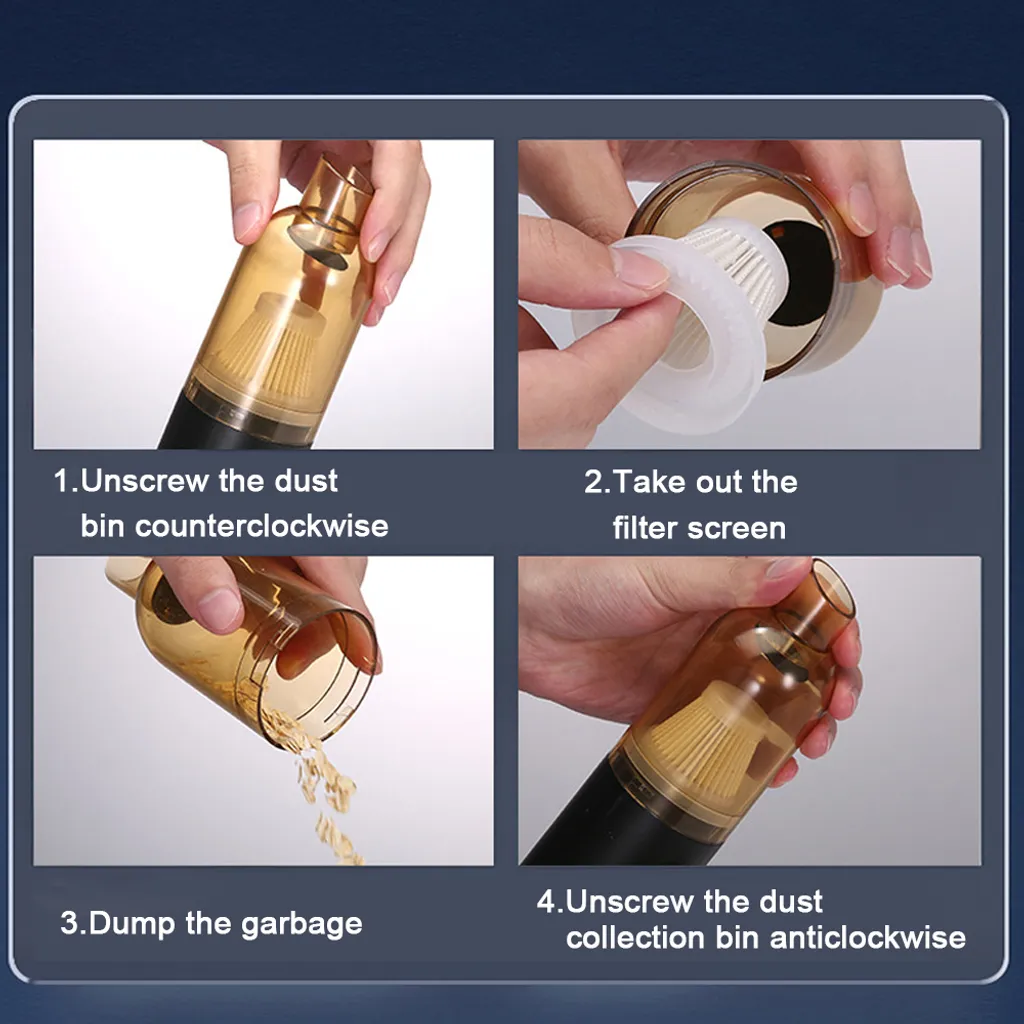 1.Unscrew the dust bin counterclockwise

2.Take out the filter screen

3.Dump the garbage

4.Unscrew the dust collection bin anticlockwise