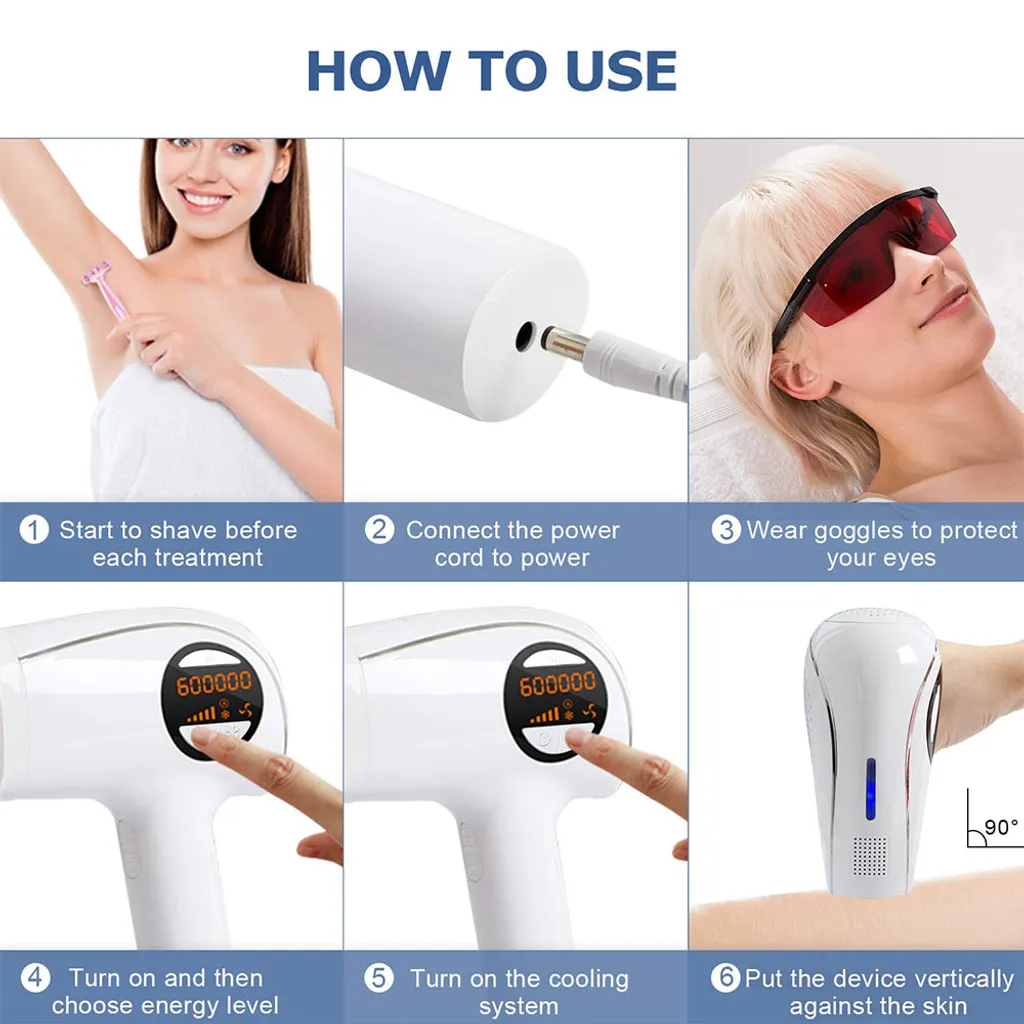 HOW TO USE

1 Start to shave before each treatment

2 Connect the power cord to power

3 Wear goggles to protect your eyes

600000

600000

90°

4 Turn on and then choose energy level

5 Turn on the cooling system

6 Put the device vertically against the skin